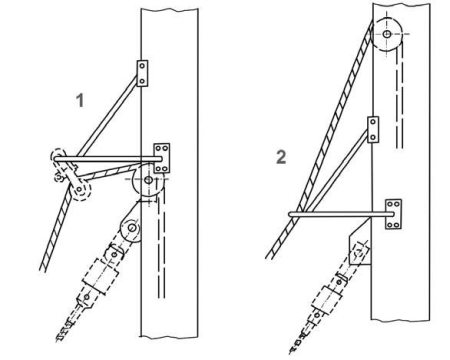 1

2