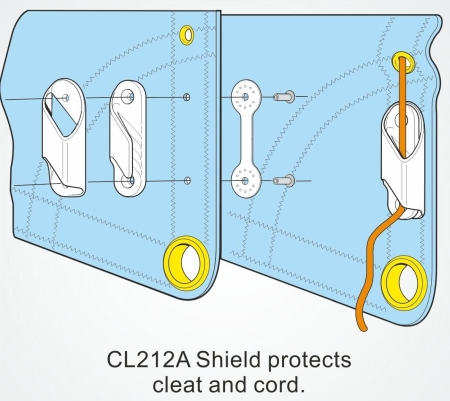 CL212A Shield protects cleat and cord.